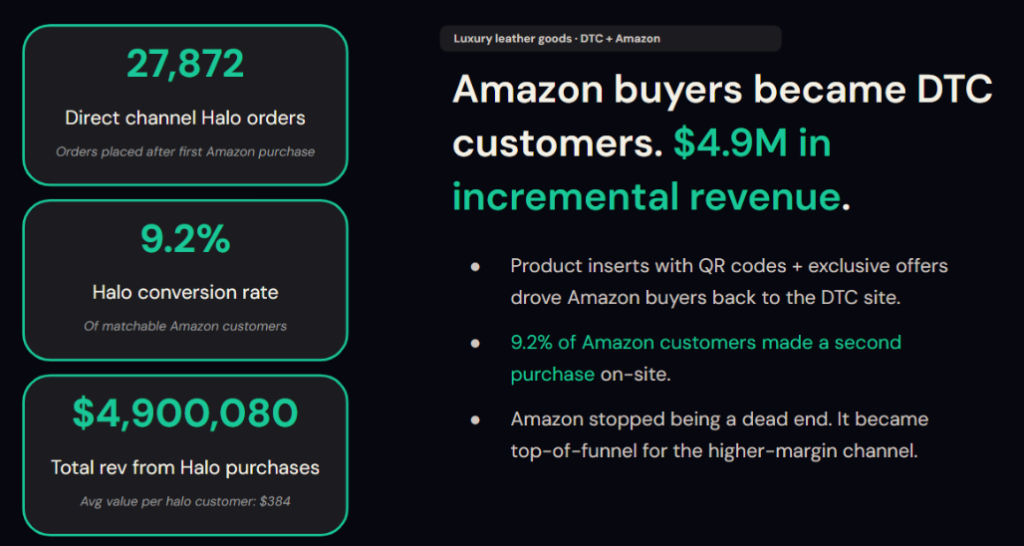 27,872

Direct channel Halo orders

Orders placed after first Amazon purchase

9.2%

Halo conversion rate

Of matchable Amazon customers

$4,900,080

Total rev from Halo purchases

Avg value per halo customer: $384

Luxury leather goods · DTC + Amazon

Amazon buyers became DTC customers. $4.9M in incremental revenue.

• Product inserts with QR codes + exclusive offers drove Amazon buyers back to the DTC site.

• 9.2% of Amazon customers made a second purchase on-site.

• Amazon stopped being a dead end. It became top-of-funnel for the higher-margin channel.